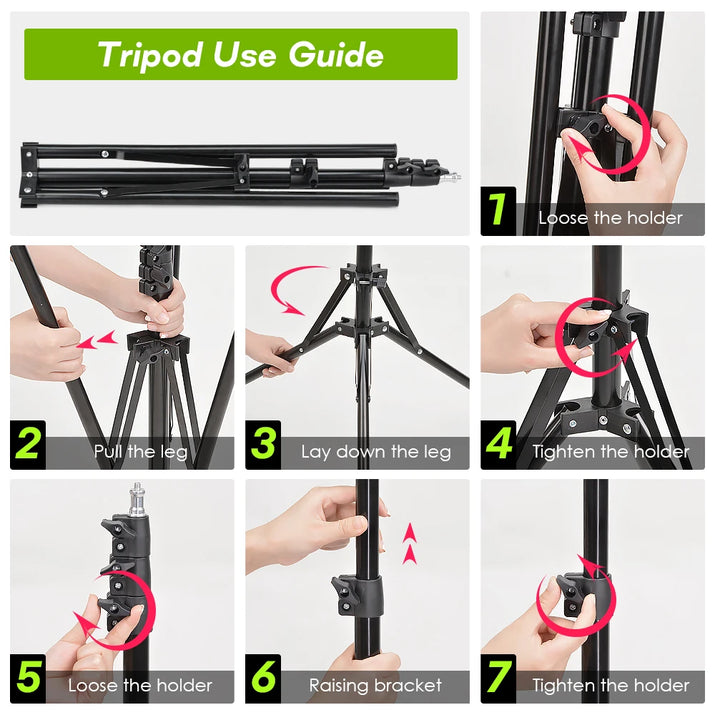 Tripod Use Guide

1 Loose the holder

2 Pull the leg

3 Lay down the leg

4 Tighten the holder

5 Loose the holder

6 Raising bracket

7 Tighten the holder